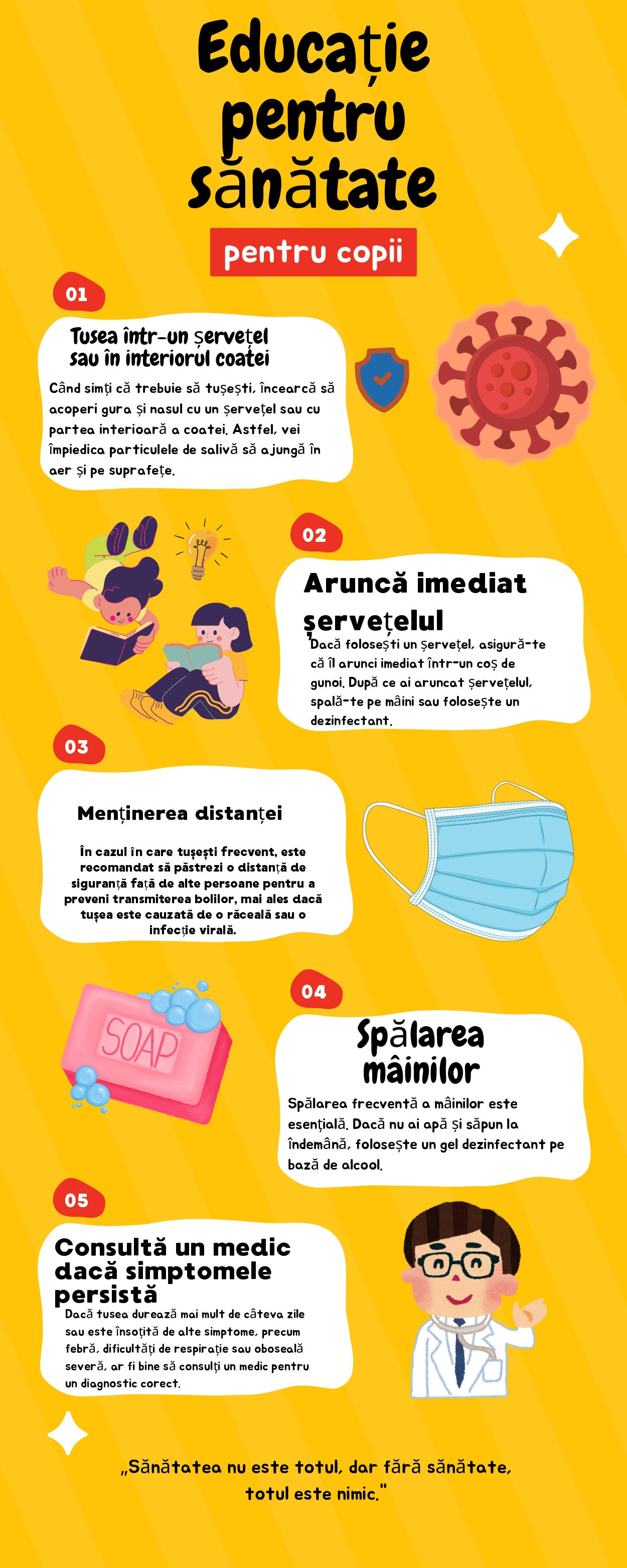 Educație pentru sănătate

pentru copii

01

Tusea într-un șervețel sau în interiorul coatei

Când simți că trebuie să tușești, încearcă să acoperi gura și nasul cu un șervețel sau cu partea interioară a coatei. Astfel, vei împiedica particulele de salivă să ajungă în aer și pe suprafețe.

02

Aruncă imediat șervețelul

Dacă folosești un șervețel, asigură-te că îl arunci imediat într-un coș de gunoi. După ce ai aruncat șervețelul, spală-te pe mâini sau folosește un dezinfectant.

03

Menținerea distanței

În cazul in care tușești frecvent, este recomandat să păstrezi o distanță de siguranță față de alte persoane pentru a preveni transmiterea bolilor, mai ales dacă tușea este cauzată de o răceală sau o infecție virală.

SOAP

04

Spălarea mâinilor

Spălarea frecventă a mâinilor este esențială. Dacă nu ai apă și săpun la îndemână, folosește un gel dezinfectant pe bază de alcool.

05

Consultă un medic dacă simptomele persistă

Dacă tusea durează mai mult de câteva zile sau este însoțită de alte simptome, precum febră, dificultăți de respirație sau oboseală severă, ar fi bine să consulți un medic pentru un diagnostic corect.

„Sănătatea nu este totul, dar fără sănătate, totul este nimic."